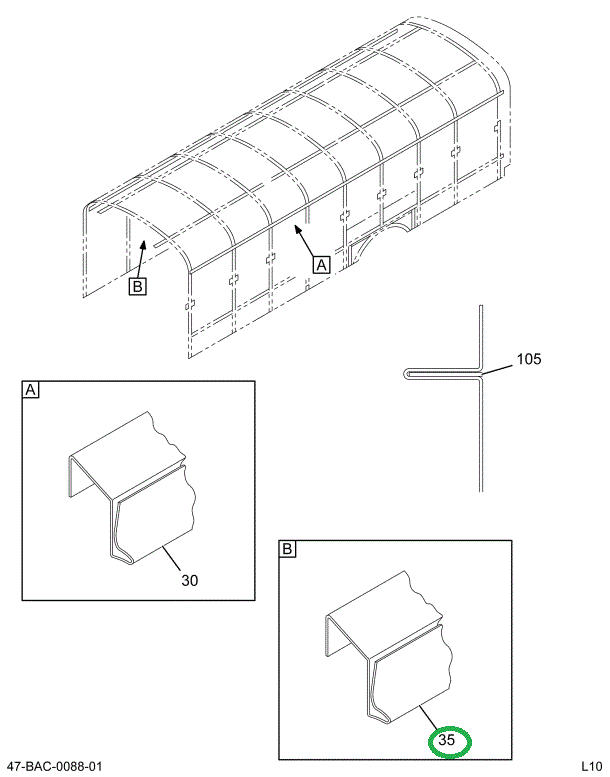 B
A
105
A
30
B
35
47-BAC-0088-01
L10