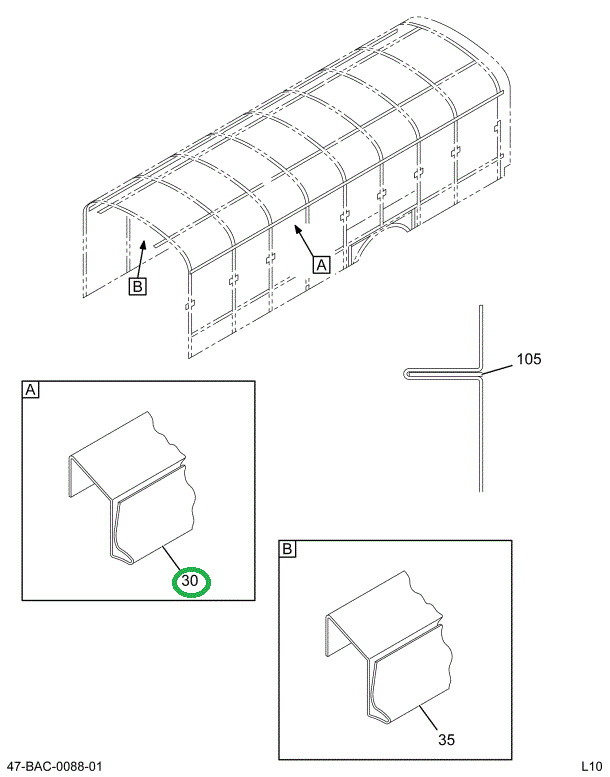 B

A

105

A

30

B

35

47-BAC-0088-01

L10