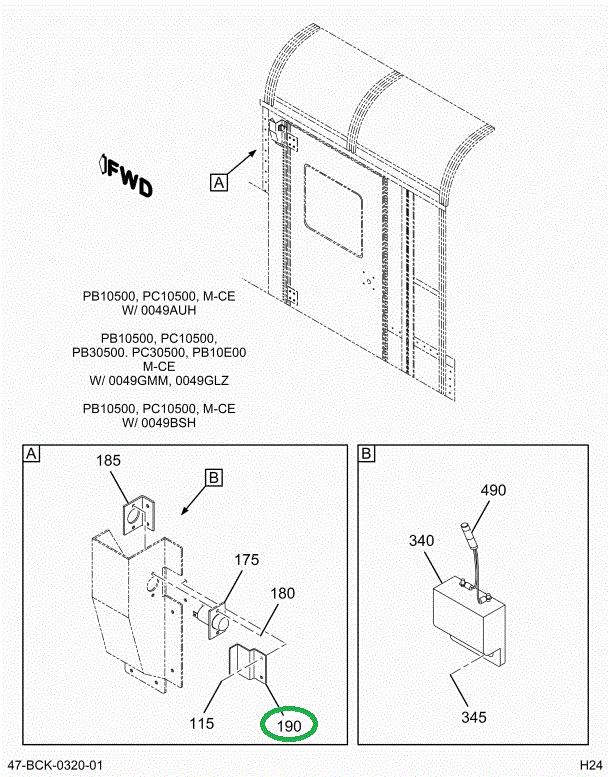 FWD

A

PB10500, PC10500, M-CE
W/ 0049AUH

PB10500, PC10500,
PB30500. PC30500, PB10E00
M-CE
W/ 0049GMM, 0049GLZ

PB10500, PC10500, M-CE
W/ 0049BSH

A

185

B

175

180

115

190

B

490

340

345

47-BCK-0320-01

H24