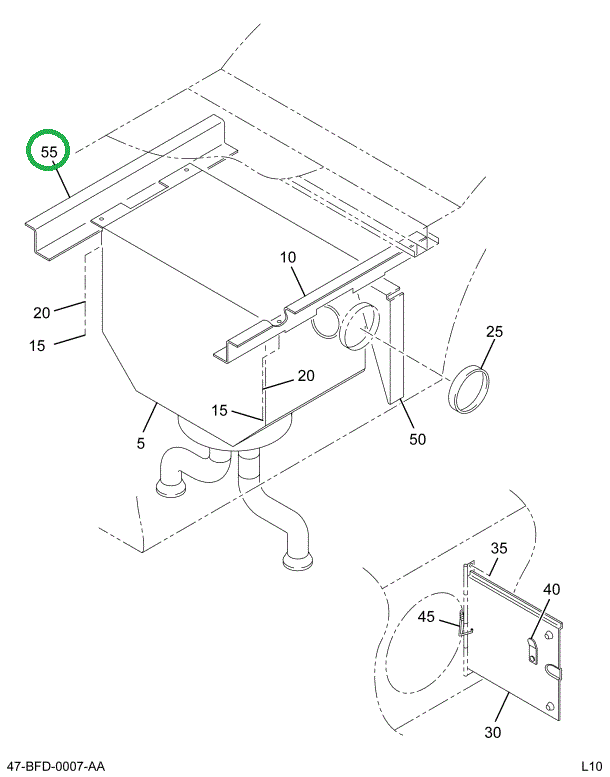 55
10
20
15
25
20
15
5
50
35
40
45
30
47-BFD-0007-AA
L10