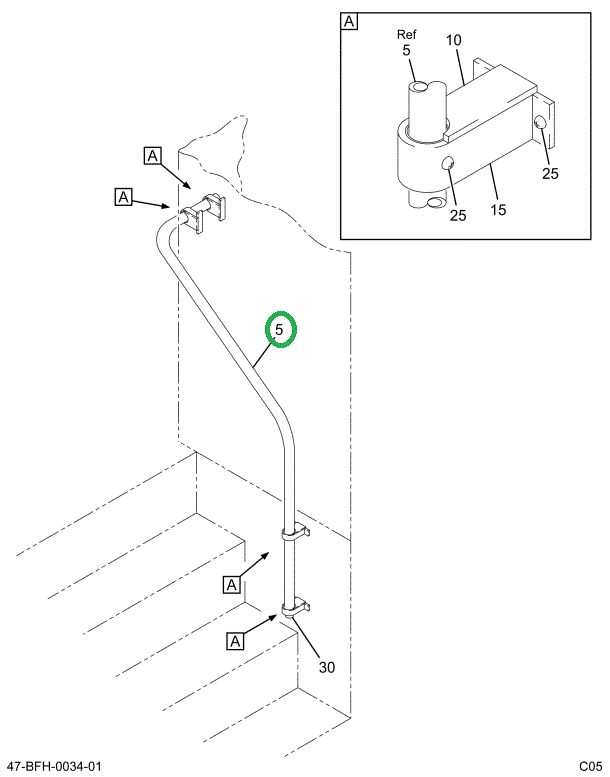 A
Ref
5
10
25
25
15

A
A
5
A
A
30

47-BFH-0034-01
C05