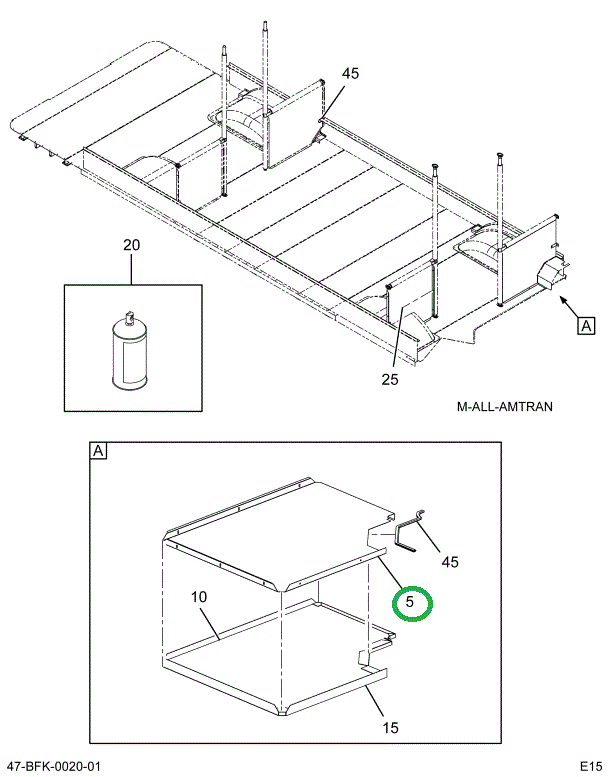 45

20

A

25

M-ALL-AMTRAN

A

45

5

10

15

47-BFK-0020-01

E15