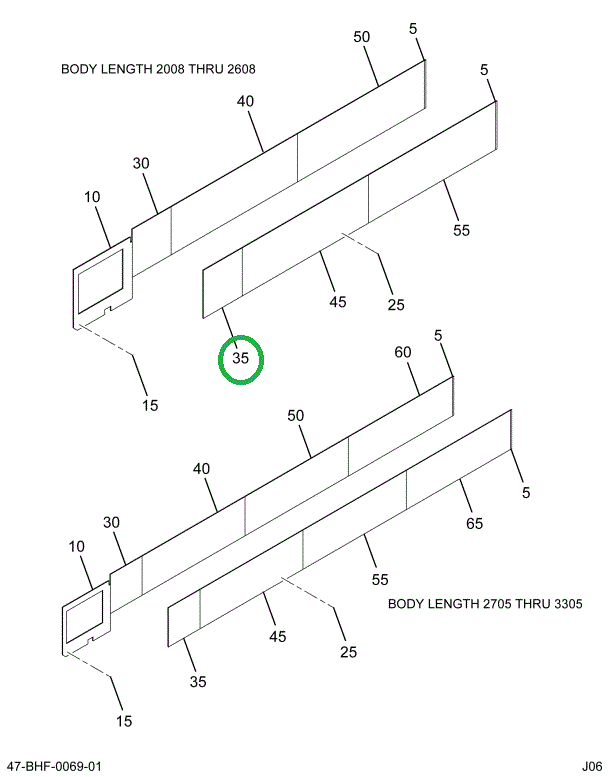 BODY LENGTH 2008 THRU 2608

50
5
5
40
30
10
55
45
25
35
15

5
60
50
40
30
10
5
65
55
45
25
35
15

BODY LENGTH 2705 THRU 3305

47-BHF-0069-01
J06