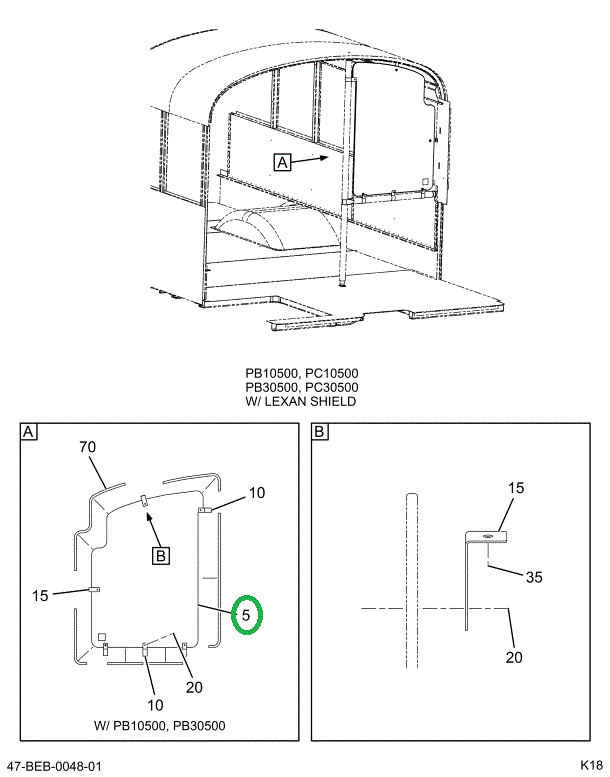 A

PB10500, PC10500
PB30500, PC30500
W/ LEXAN SHIELD

A
70
10
B
15
5
20
10
W/ PB10500, PB30500

B
15
35
20

47-BEB-0048-01
K18