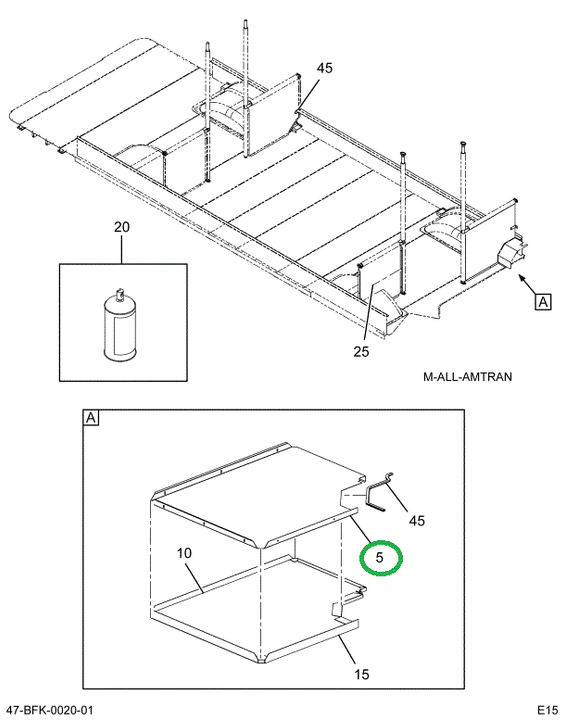 45

20

A

25

M-ALL-AMTRAN

A

45

5

10

15

47-BFK-0020-01

E15