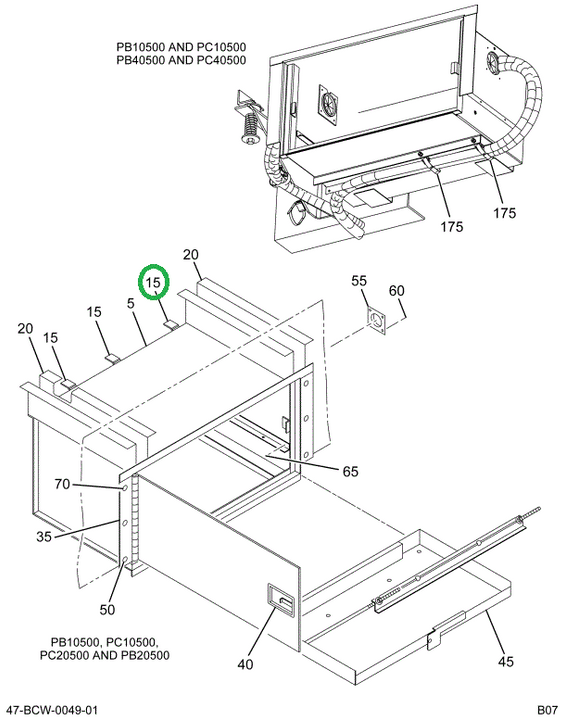 PB10500 AND PC10500
PB40500 AND PC40500

175
175

20
15
15
5
20
15
55
60
65
70
35
50
40
45

PB10500, PC10500,
PC20500 AND PB20500

47-BCW-0049-01
B07