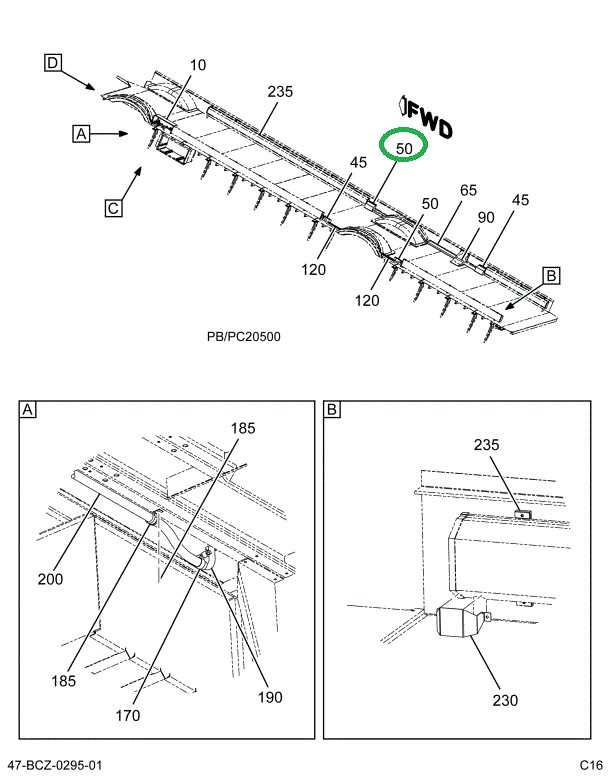 D
10
235
FWD
A
50
45
C
50
65
90
45
120
120
B
PB/PC20500

A
185
200
185
170
190

B
235
230

47-BCZ-0295-01
C16