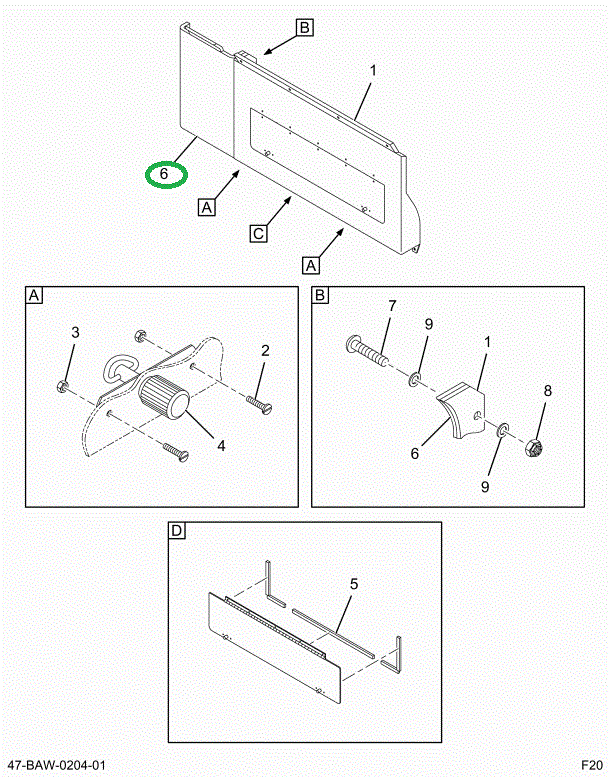 B
1
6
A
C
A

A
3
2
4

B
7
9
1
8
6
9

D
5

47-BAW-0204-01
F20