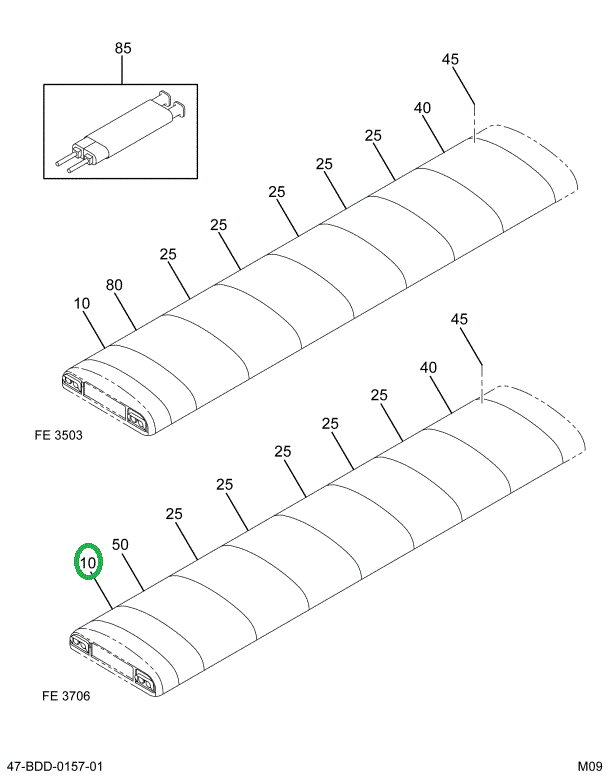 85

45

40

25

25

25

25

25

80

10

FE 3503

45

40

25

25

25

25

25

50

10

FE 3706

47-BDD-0157-01

M09