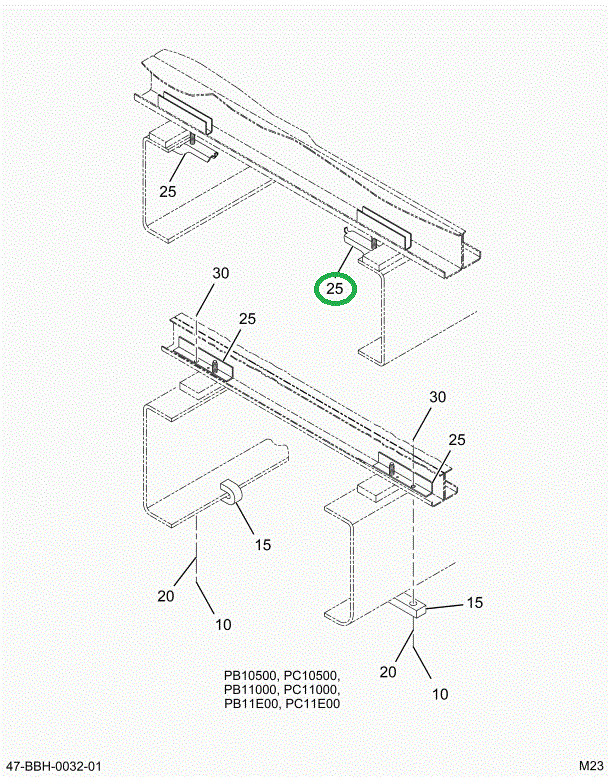 25

25

30

25

30

25

15

20

10

15

20

10

PB10500, PC10500,
PB11000, PC11000,
PB11E00, PC11E00

47-BBH-0032-01

M23