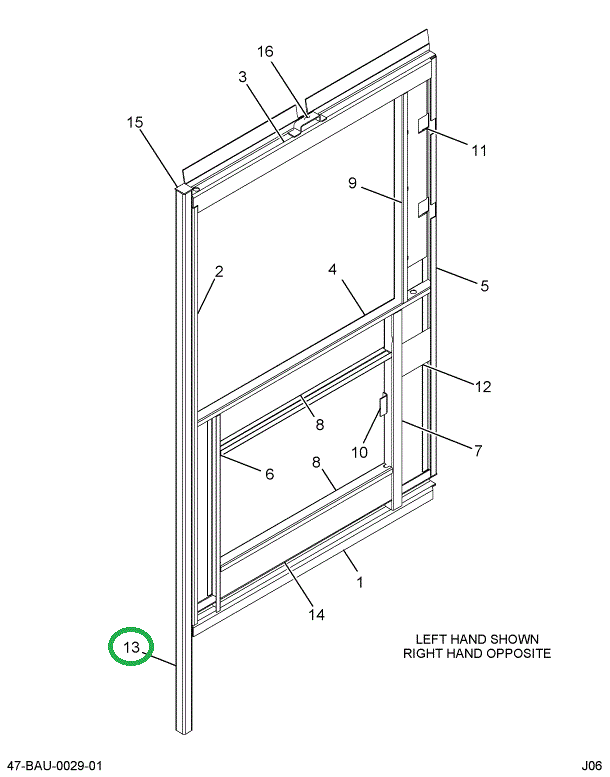 16
3
15
11
9
2
4
5
12
8
10
7
6
8
1
14
13
LEFT HAND SHOWN
RIGHT HAND OPPOSITE
47-BAU-0029-01
J06