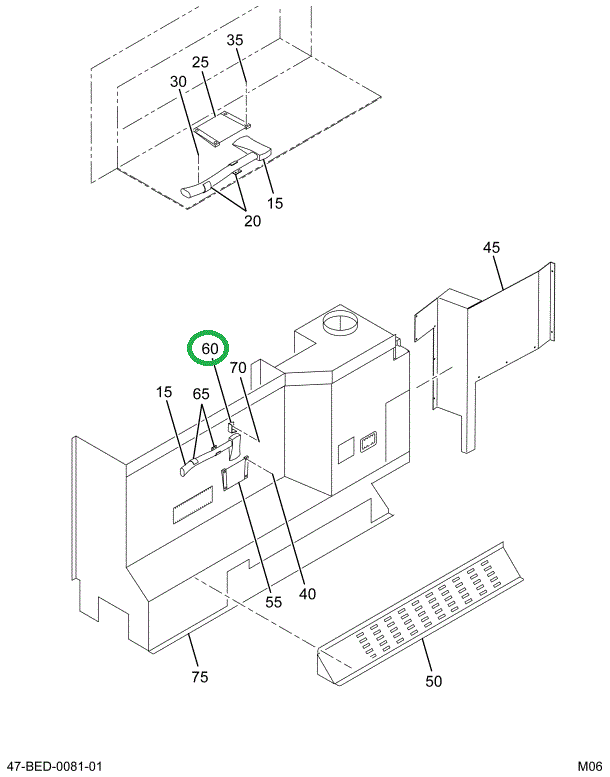 35
25
30
15
20
45
60
70
15
65
55
40
75
50
47-BED-0081-01
M06