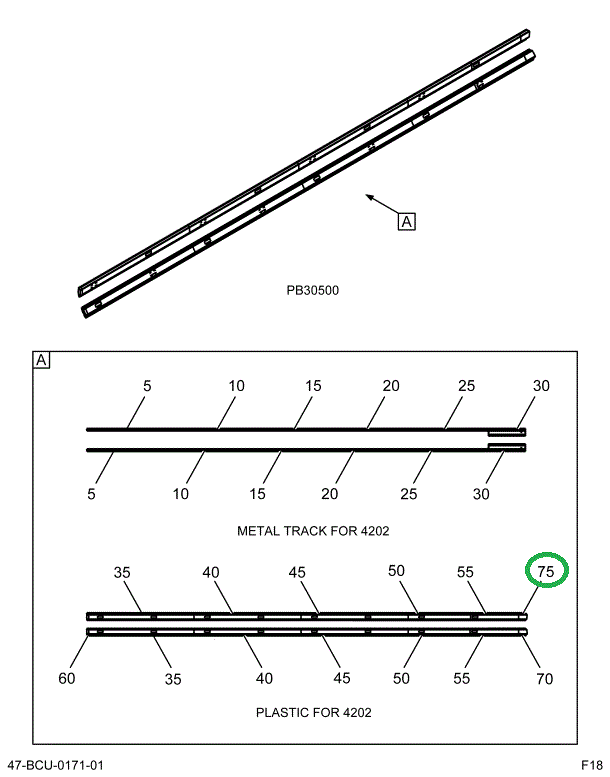 A

PB30500

A

5
10
15
20
25
30

5
10
15
20
25
30

METAL TRACK FOR 4202

35
40
45
50
55
75

60
35
40
45
50
55
70

PLASTIC FOR 4202

47-BCU-0171-01

F18