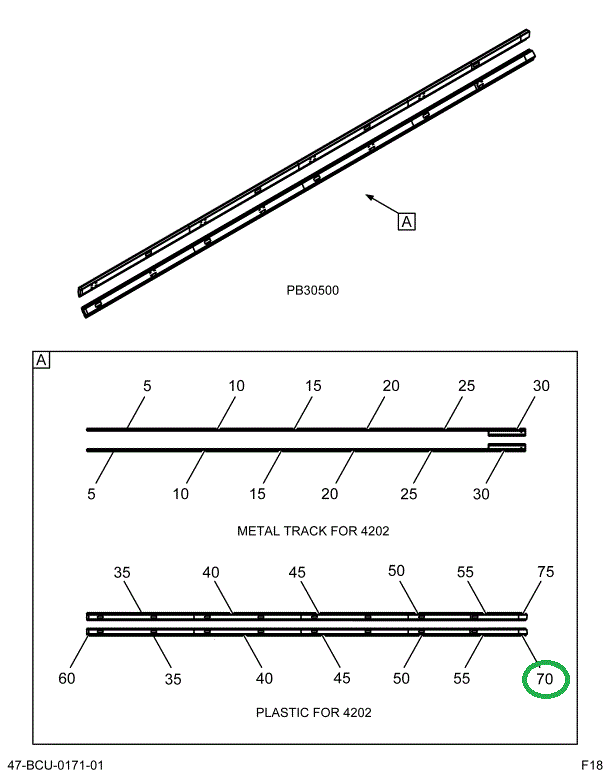 A

PB30500

A

5 10 15 20 25 30

5 10 15 20 25 30

METAL TRACK FOR 4202

35 40 45 50 55 75

60 35 40 45 50 55 70

PLASTIC FOR 4202

47-BCU-0171-01

F18