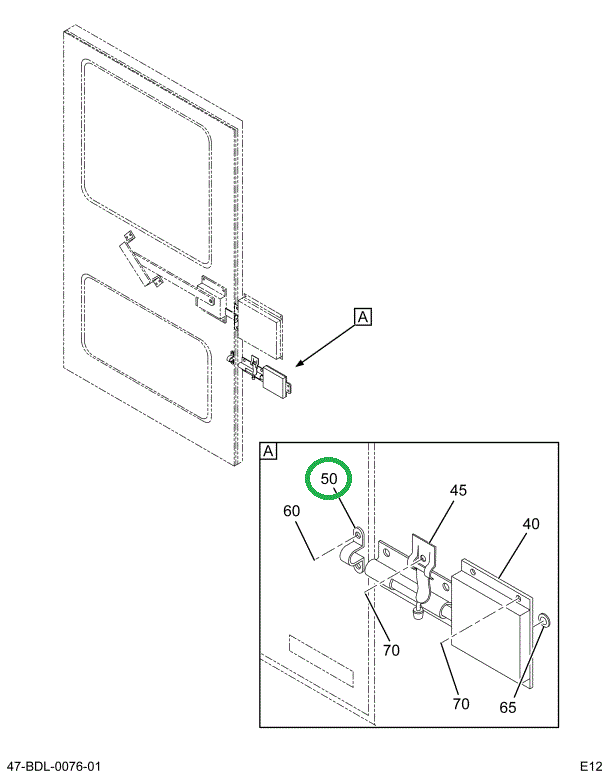 A

A

50

45

60

40

70

70

65

47-BDL-0076-01

E12