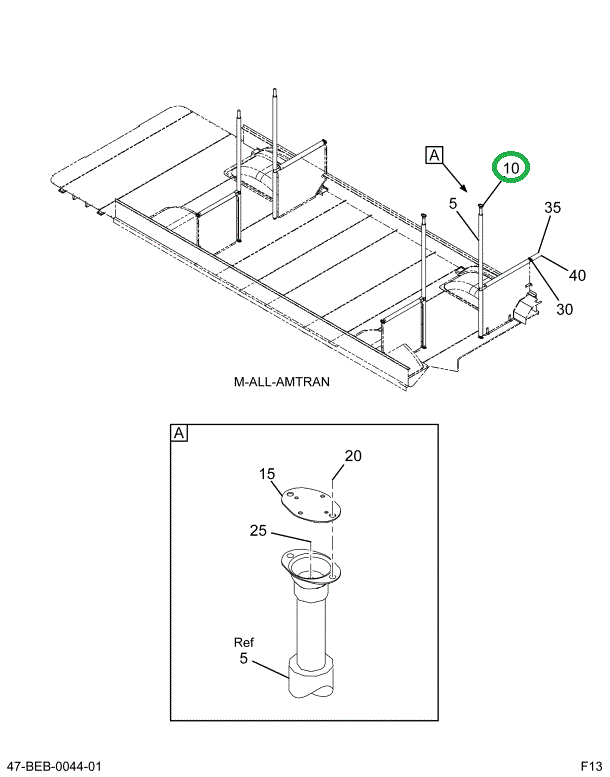 A

10

5

35

40

30

M-ALL-AMTRAN

A

20

15

25

Ref
5

47-BEB-0044-01

F13