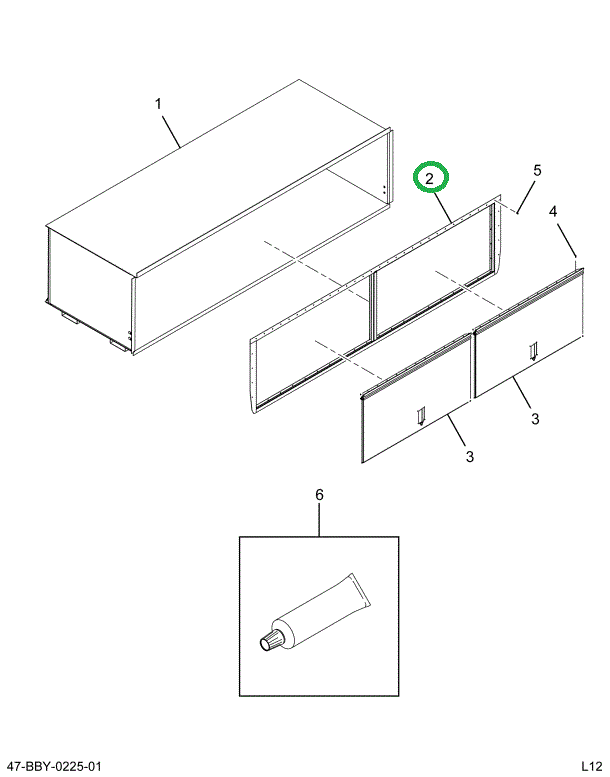 1
2
5
4
3
3
6
47-BBY-0225-01
L12