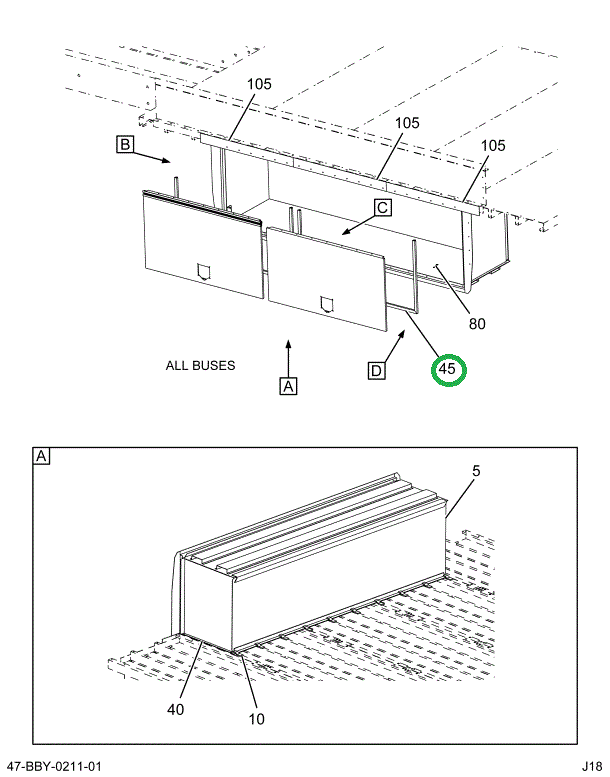 105
105
105
B
C
80
ALL BUSES
A
D
45

A
5
40
10

47-BBY-0211-01
J18