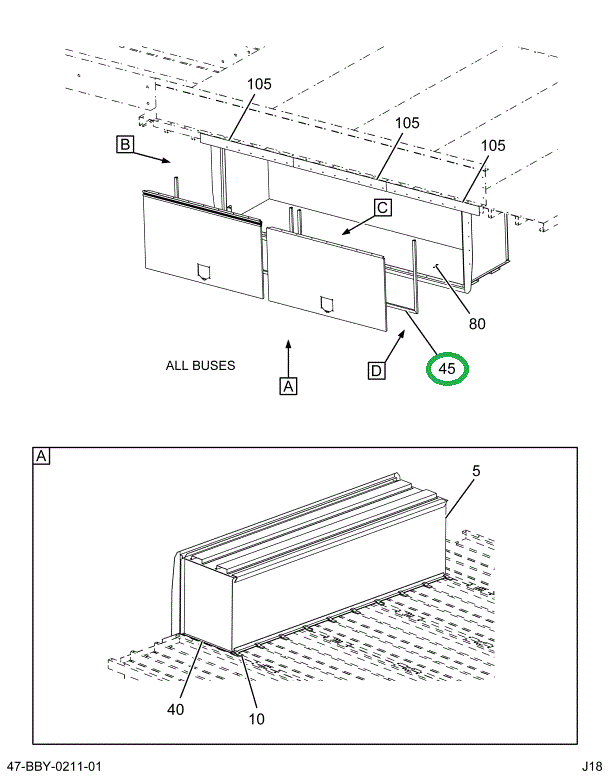 105
105
105
B
C
80
ALL BUSES
A
D
45

A
5
40
10

47-BBY-0211-01
J18