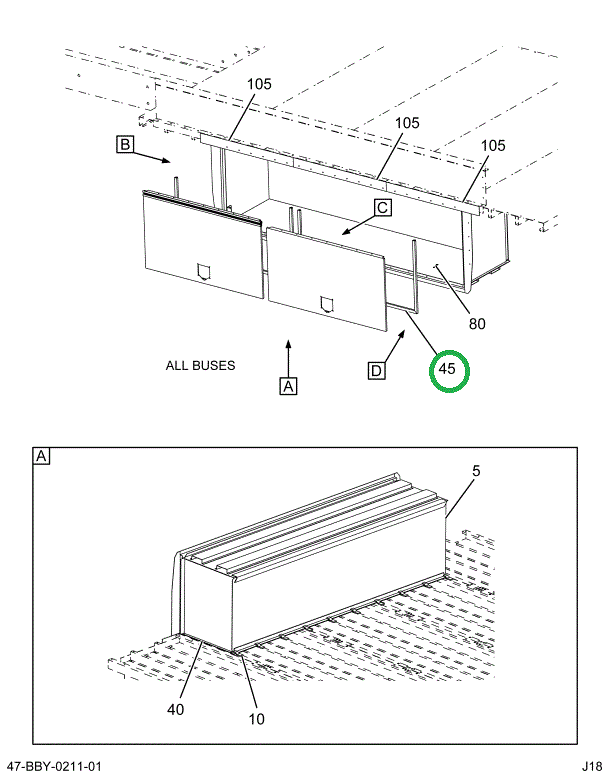 105
105
105
B
C
80
ALL BUSES
A
D
45

A
5
40
10

47-BBY-0211-01
J18