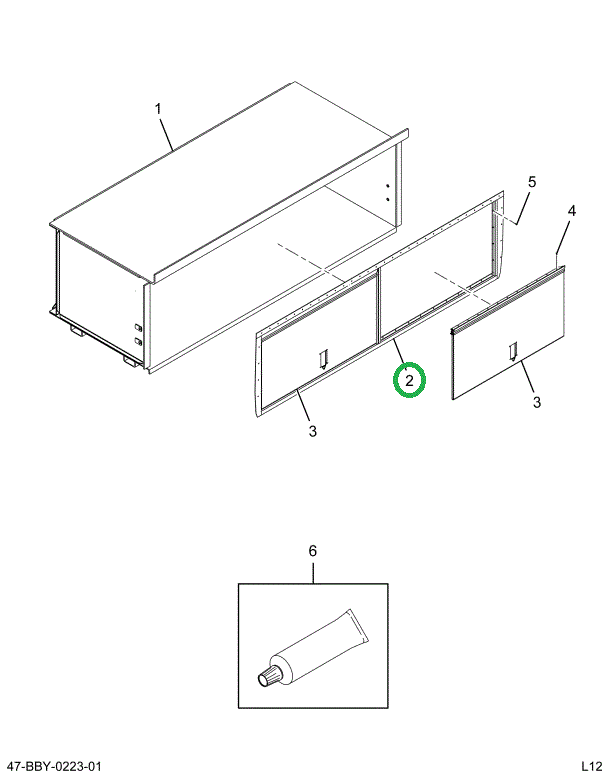 1

5

4

2

3

3

6

47-BBY-0223-01

L12