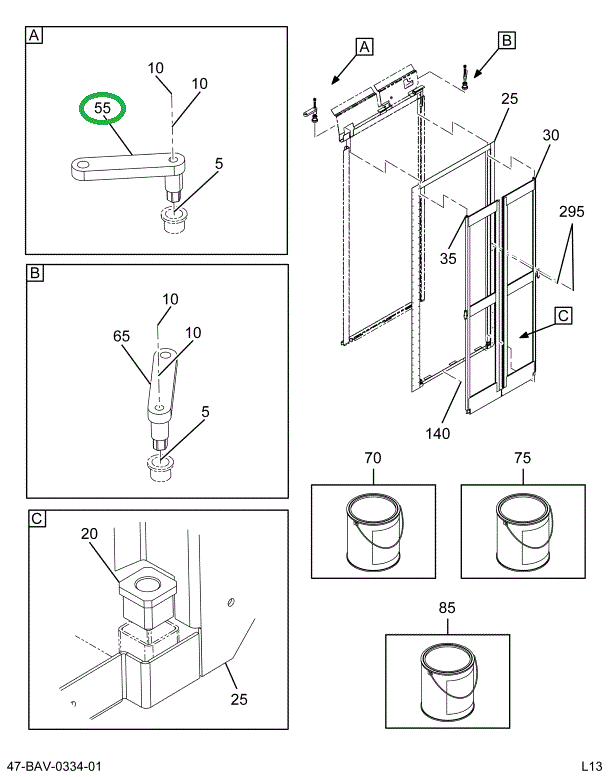 A
10
10
55
5

B
10
65
10
5

C
20
25

A
B
25
30
295
35
C
140

70
75
85

47-BAV-0334-01
L13