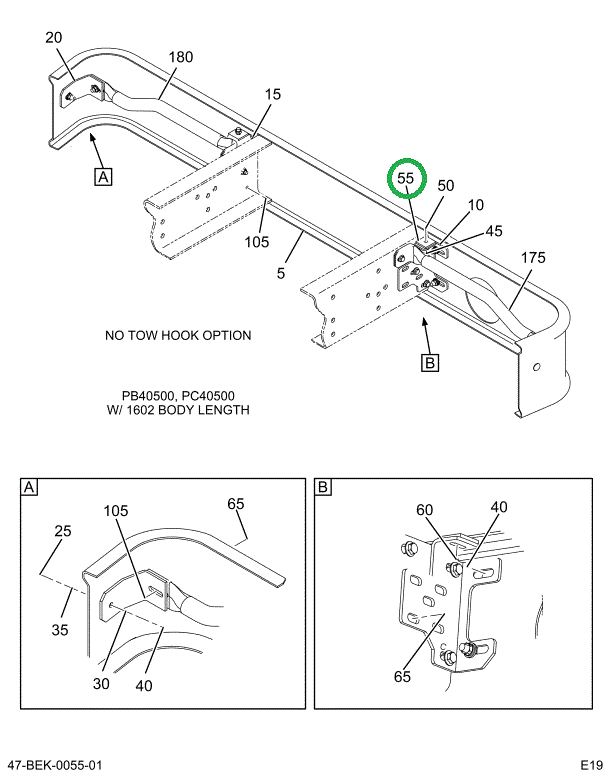 20
180
15
A
55
50
10
45
175
105
5
NO TOW HOOK OPTION
B
PB40500, PC40500
W/ 1602 BODY LENGTH

A
105
65
25
35
30
40

B
60
40
65

47-BEK-0055-01
E19