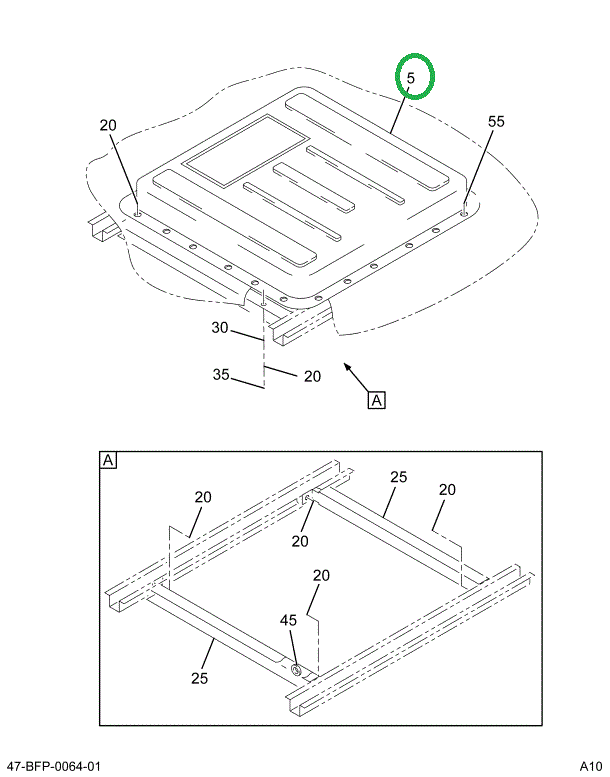 5
20
55
30
35
20
A

A
20
25
20
20
20
45
25

47-BFP-0064-01
A10