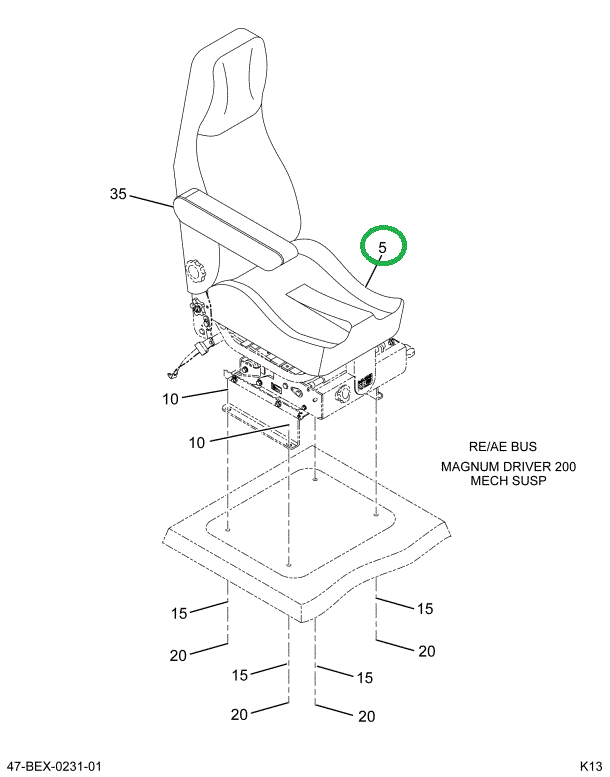 35

5

10

10

RE/AE BUS
MAGNUM DRIVER 200
MECH SUSP

15

15

20

20

15

15

20

20

47-BEX-0231-01

K13