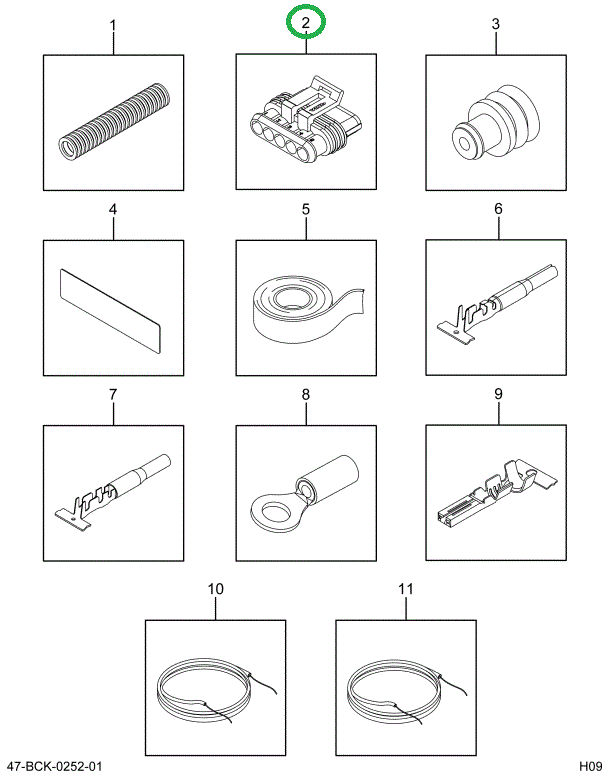 1
2
3
4
5
6
7
8
9
10
11

47-BCK-0252-01
H09