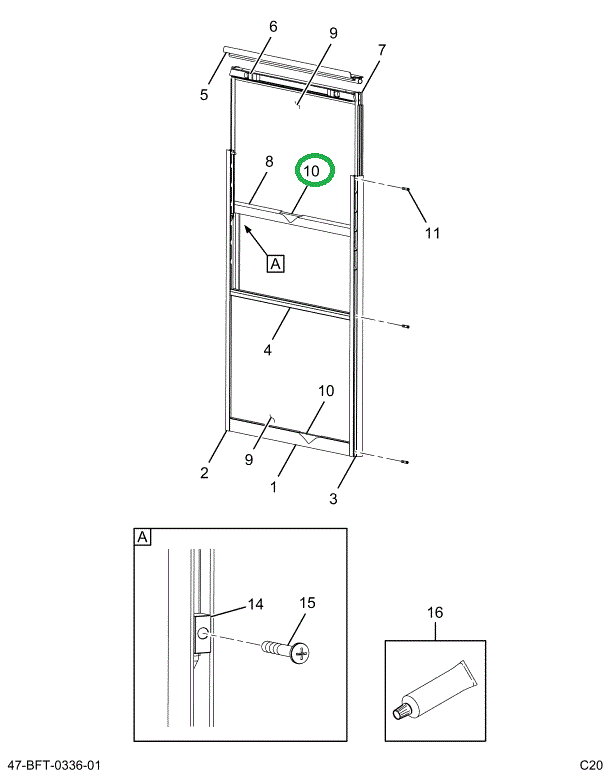 6
9
7
5
8
10
11
A
4
10
9
2
1
3
A
14
15
16
47-BFT-0336-01
C20