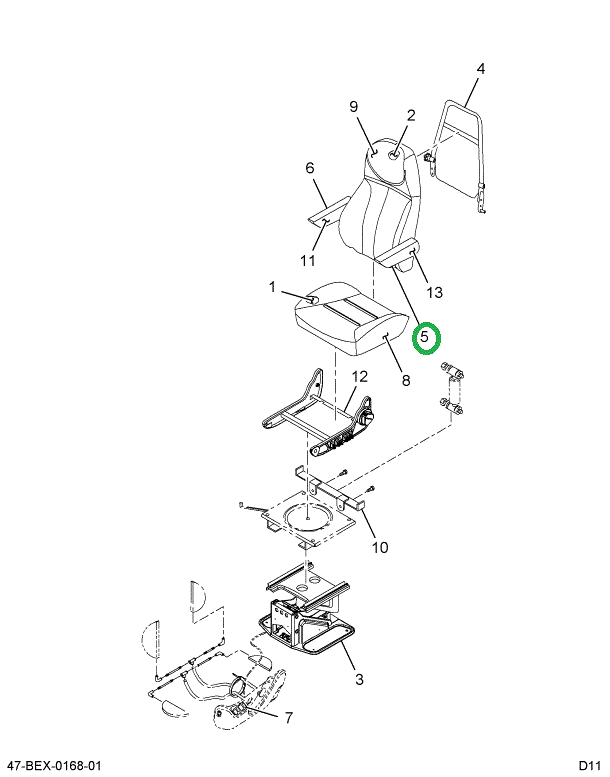 4
9
2
6
11
13
1
5
8
12
10
3
7

47-BEX-0168-01

D11