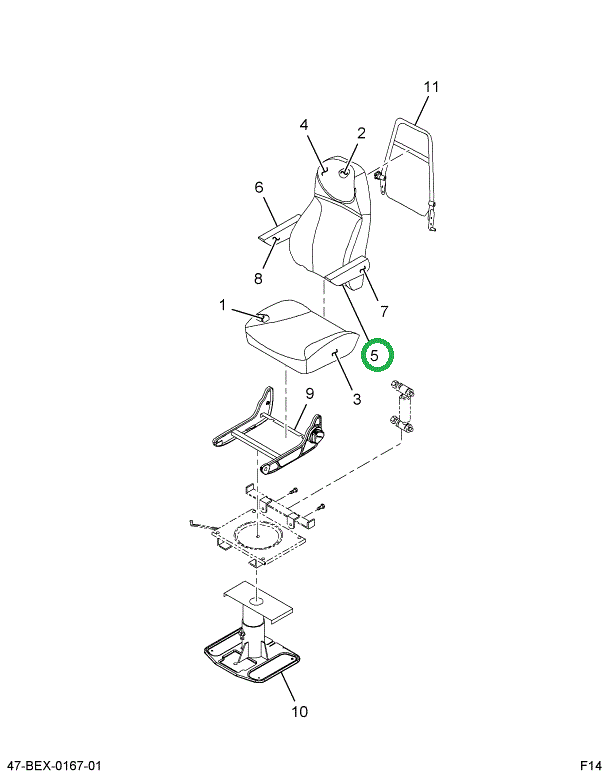 11
4
2
6
8
7
1
5
3
9
10
47-BEX-0167-01
F14