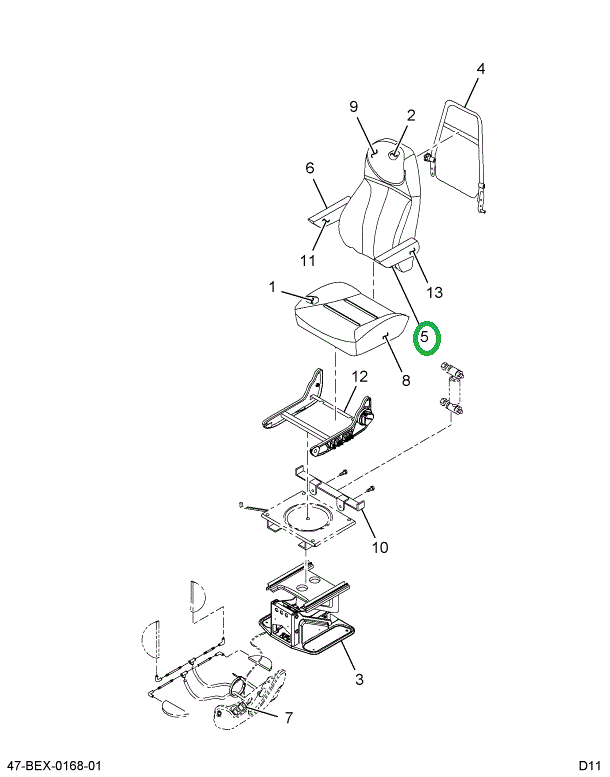 4
9
2
6
11
13
1
5
8
12
10
3
7
47-BEX-0168-01
D11