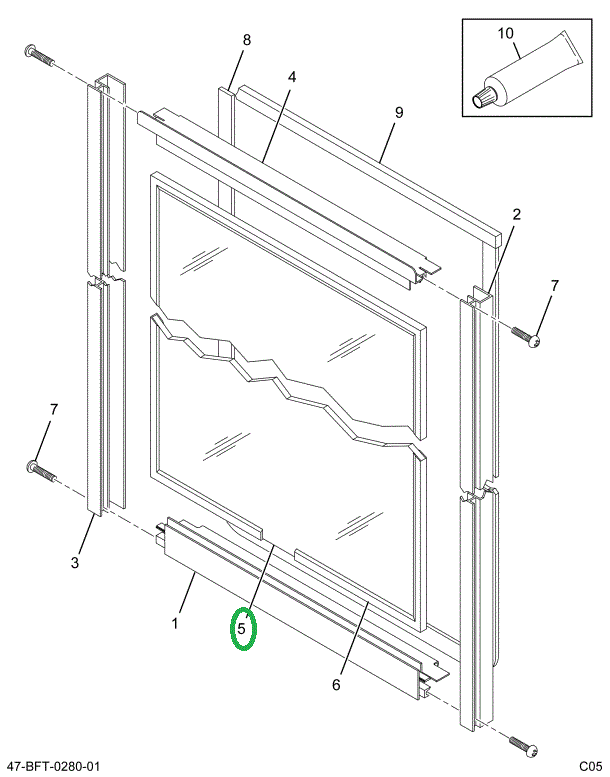 10
8
4
9
2
7
7
3
1
5
6
47-BFT-0280-01
C05