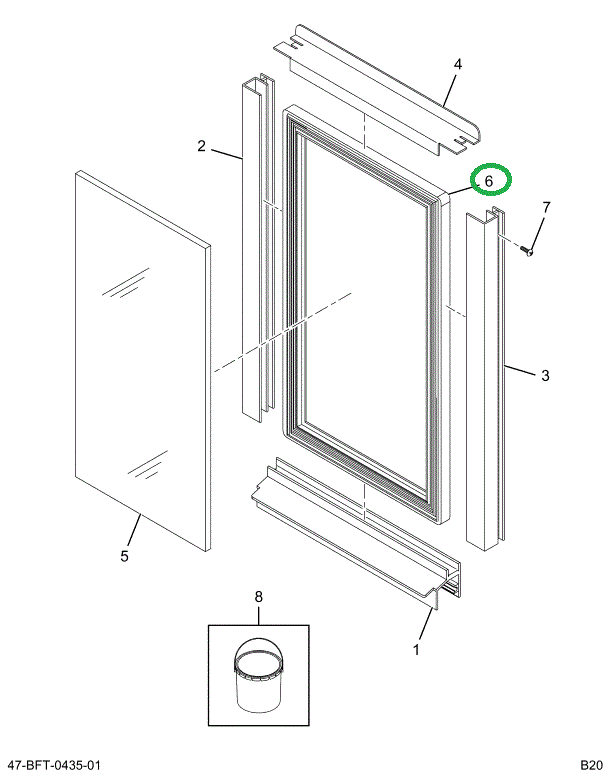 4
2
6
7
3
5
8
1
47-BFT-0435-01
B20