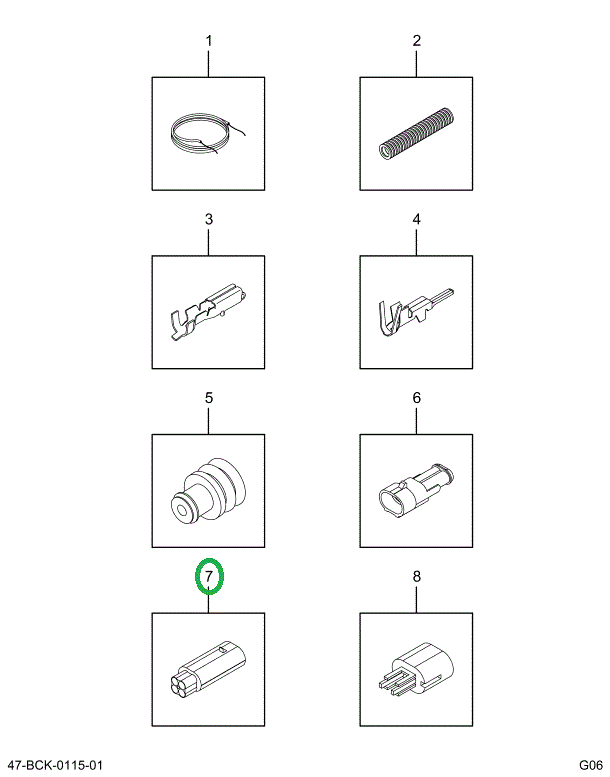 1
2
3
4
5
6
7
8
47-BCK-0115-01
G06