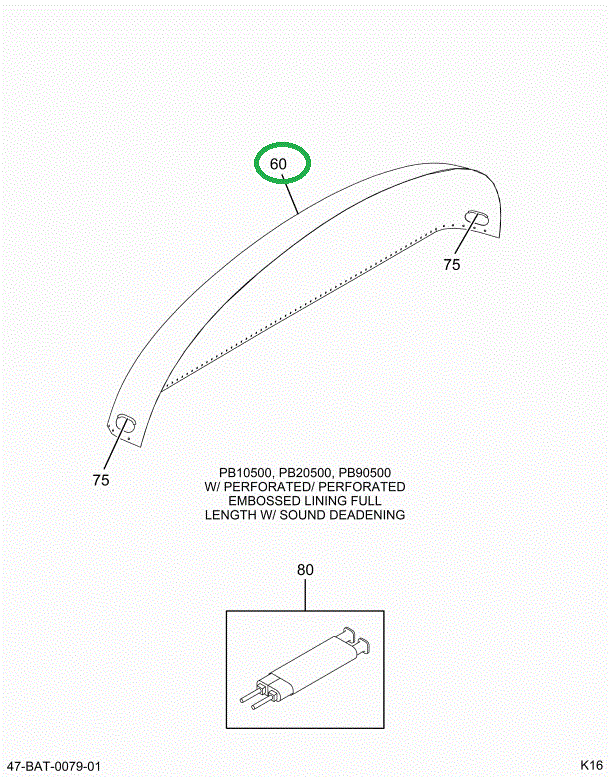 60

75

75

PB10500, PB20500, PB90500
W/ PERFORATED/ PERFORATED
EMBOSSED LINING FULL
LENGTH W/ SOUND DEADENING

80

47-BAT-0079-01

K16