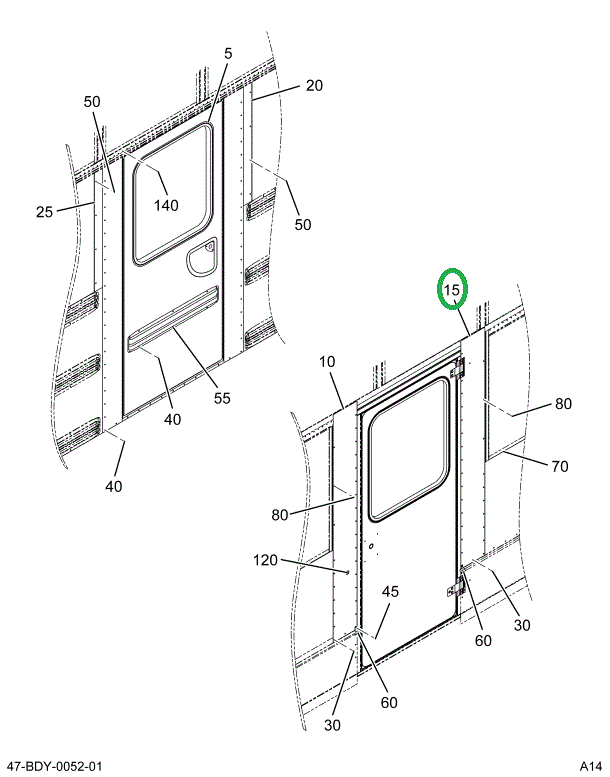 5
20
50
140
25
50
55
40
40
15
10
80
70
80
120
45
30
60
60
30
47-BDY-0052-01
A14