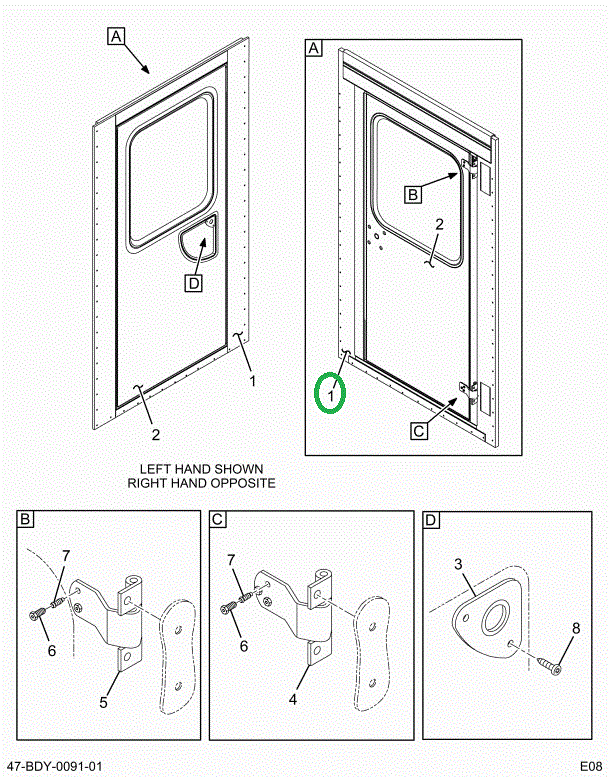 A

D

1

2

LEFT HAND SHOWN
RIGHT HAND OPPOSITE

A

B

2

1

C

B

7

6

5

C

7

6

4

D

3

8

47-BDY-0091-01

E08