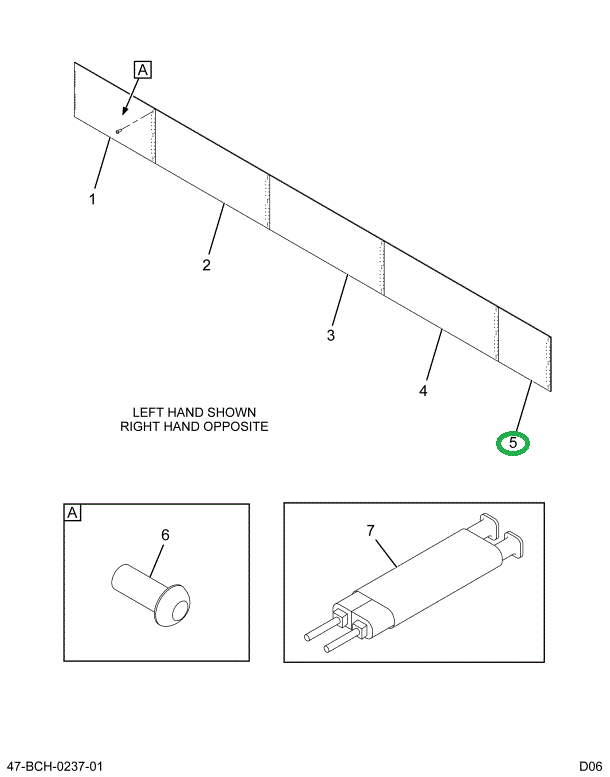 A

1

2

3

4

5

LEFT HAND SHOWN
RIGHT HAND OPPOSITE

A

6

7

47-BCH-0237-01

D06