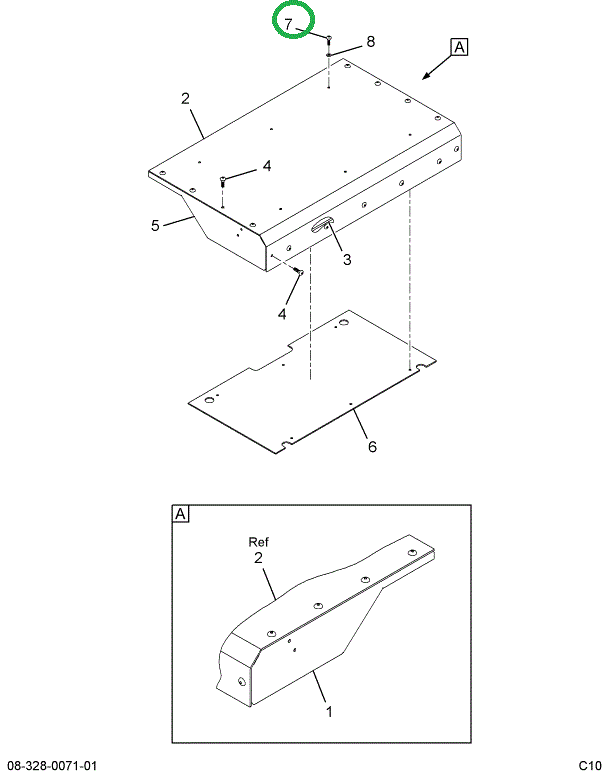 7
8
A
2
4
5
3
4
6
A
Ref
2
1
08-328-0071-01
C10