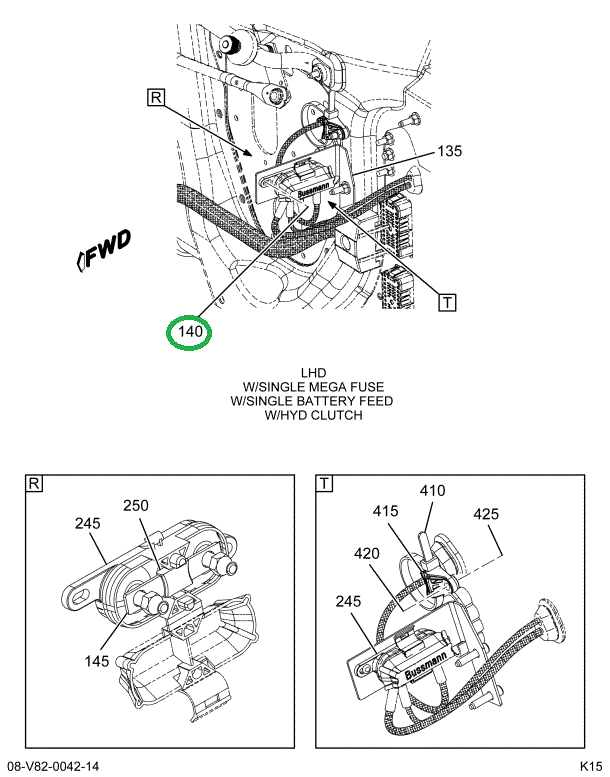 R

135

Bussmann

FWD

T

140

LHD
W/SINGLE MEGA FUSE
W/SINGLE BATTERY FEED
W/HYD CLUTCH

R

250

245

145

T

410

415

425

420

245

Bussmann

08-V82-0042-14

K15