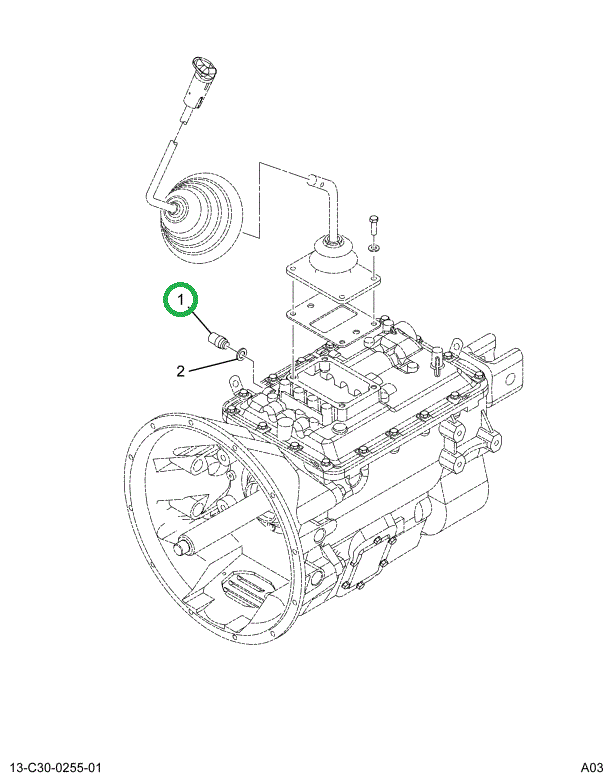 1

2

13-C30-0255-01

A03