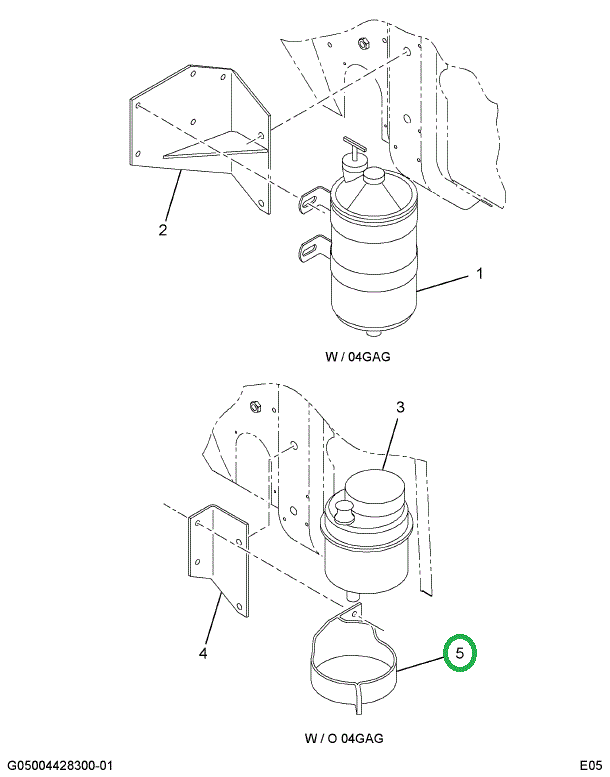 2

1

W / 04GAG

3

4

5

W / O 04GAG

G05004428300-01

E05