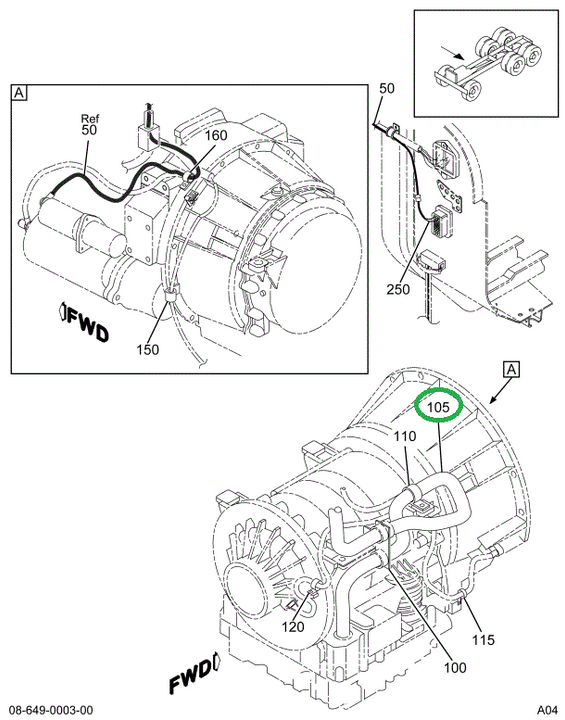 A
Ref
50
160
FWD
150
50
250
A
105
110
120
115
100
FWD
08-649-0003-00
A04