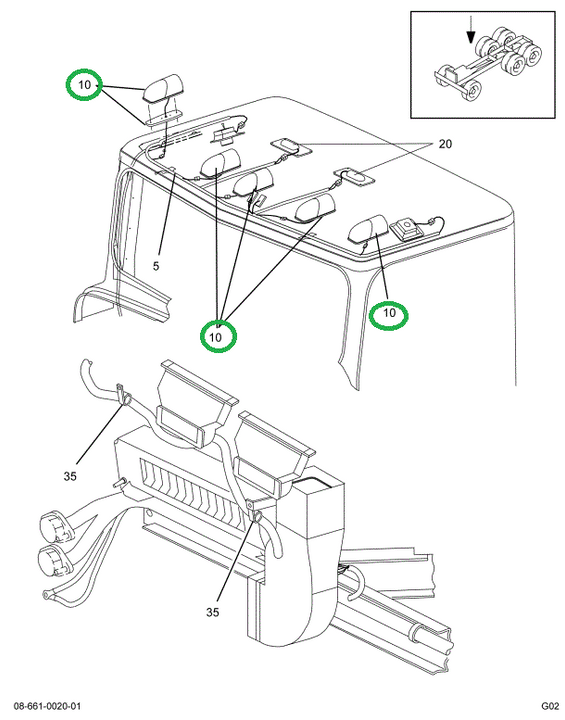 10

20

5

10

10

35

35

08-661-0020-01

G02