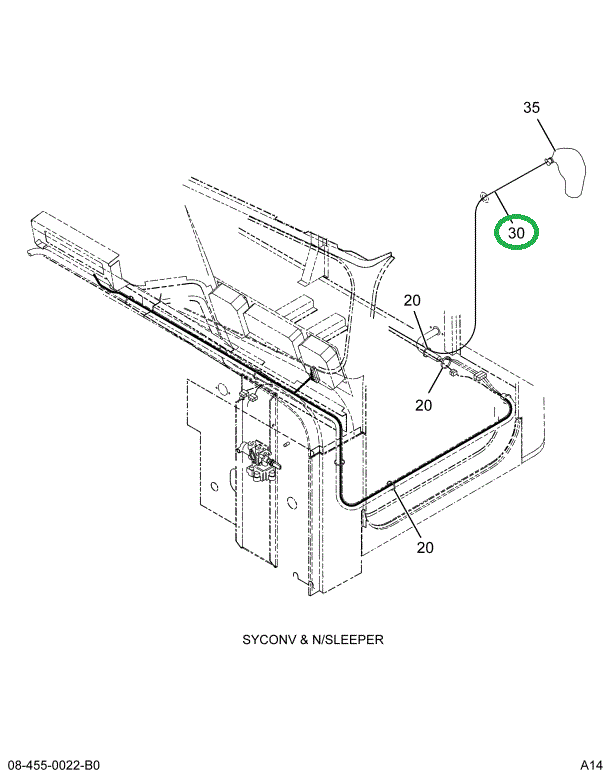 35

30

20

20

20

SYCONV & N/SLEEPER

08-455-0022-B0

A14