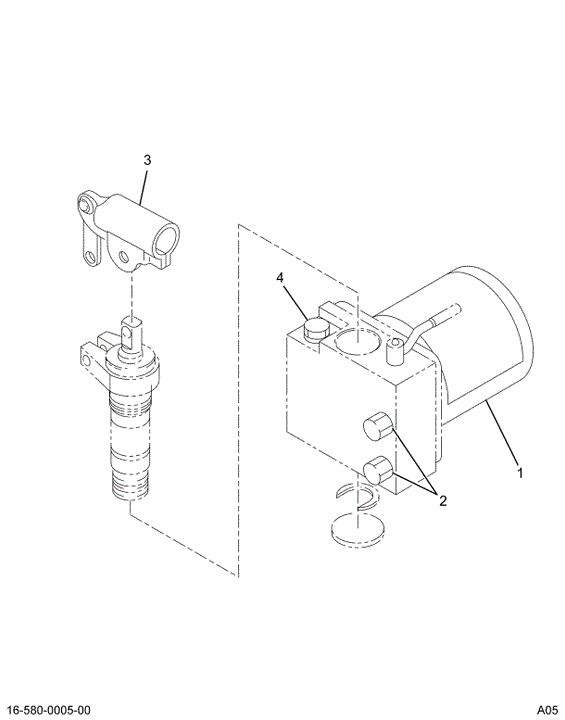 3

4

1

2

16-580-0005-00

A05