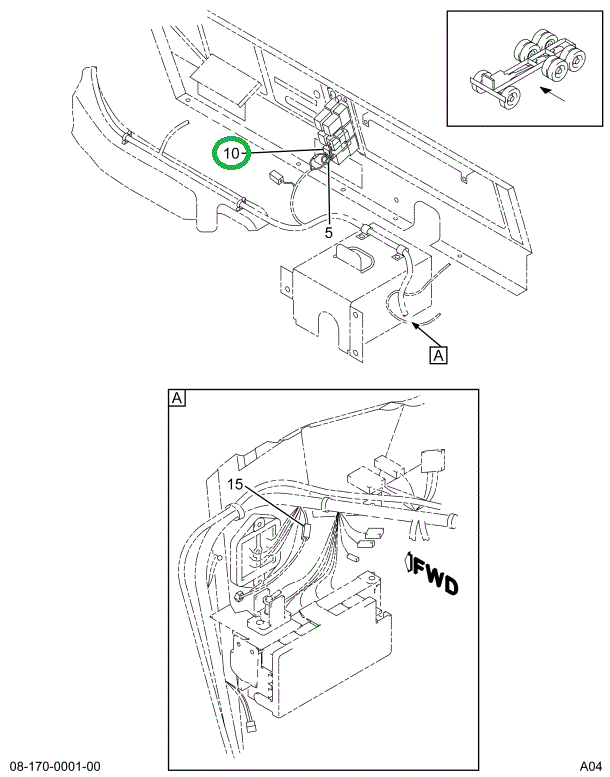 10
5
A
A
15
FWD
08-170-0001-00
A04